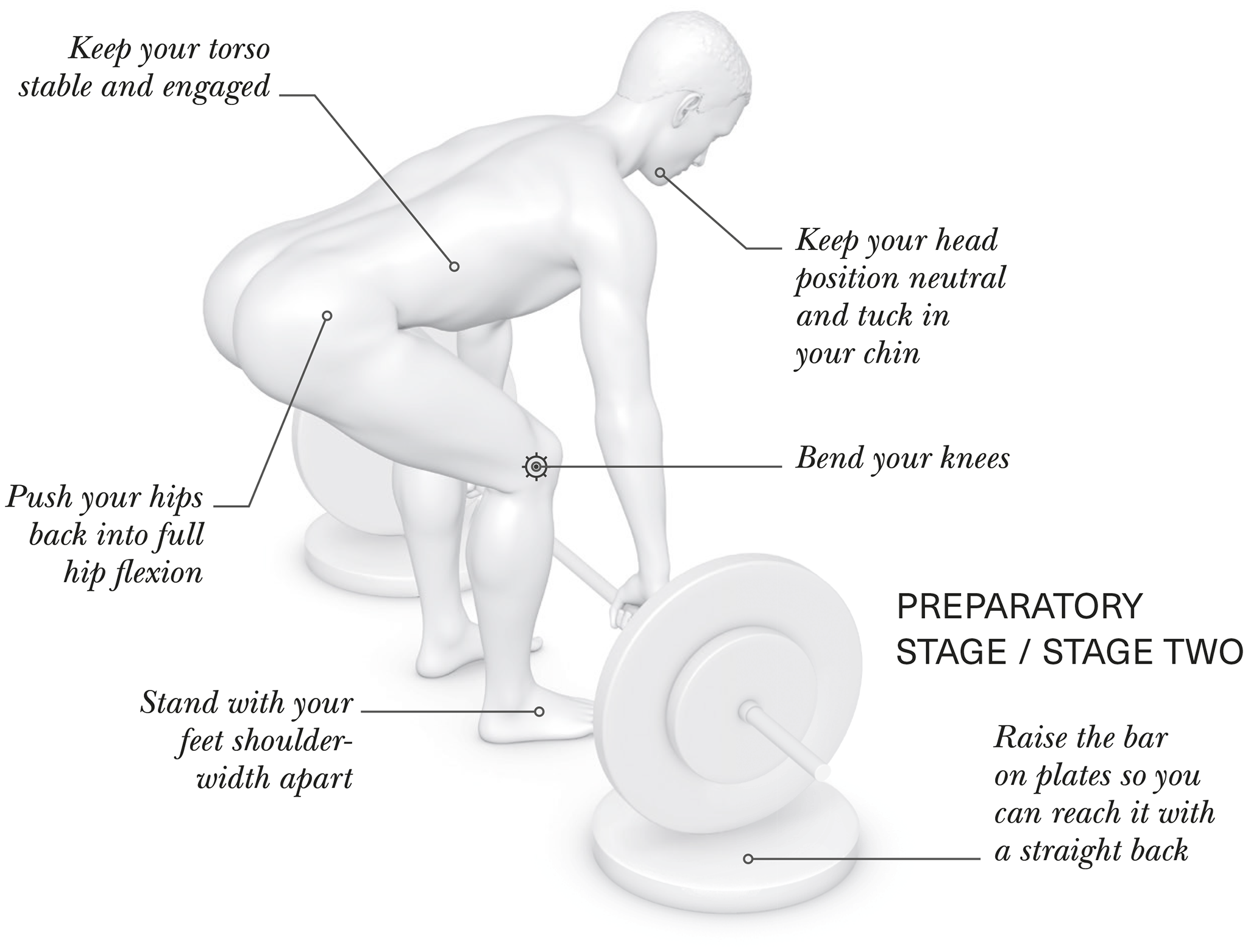 Keep your torso stable and engaged

Keep your head position neutral and tuck in your chin

Bend your knees

Push your hips back into full hip flexion

PREPARATORY STAGE / STAGE TWO

Stand with your feet shoulder-width apart

Raise the bar on plates so you can reach it with a straight back